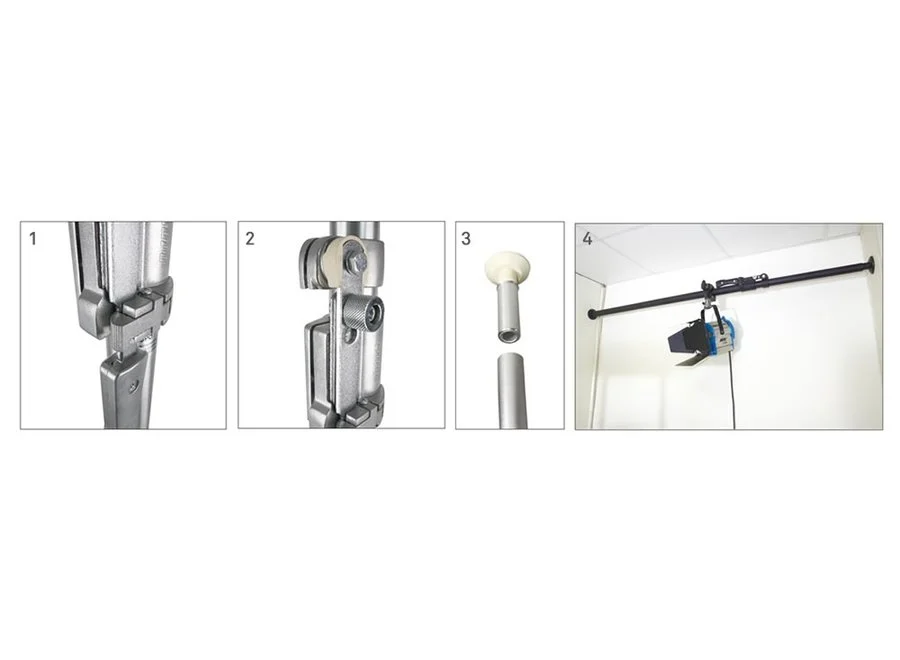 1

2

3

4